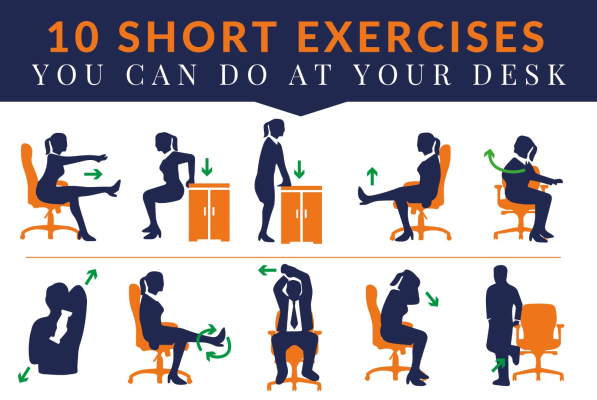 10 SHORT EXERCISES
YOU CAN DO AT YOUR DESK